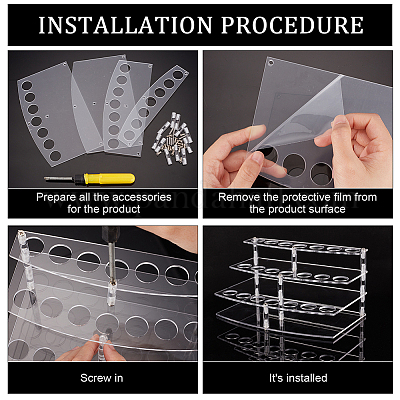 INSTALLATION PROCEDURE

Prepare all the accessories for the product

Remove the protective film from the product surface

Screw in

It's installed