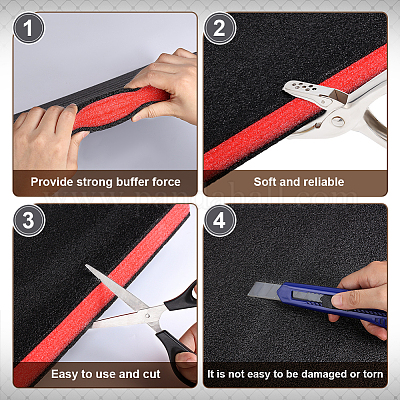 1
Provide strong buffer force

2
Soft and reliable

www.pandahall.com

3
Easy to use and cut

4
It is not easy to be damaged or torn