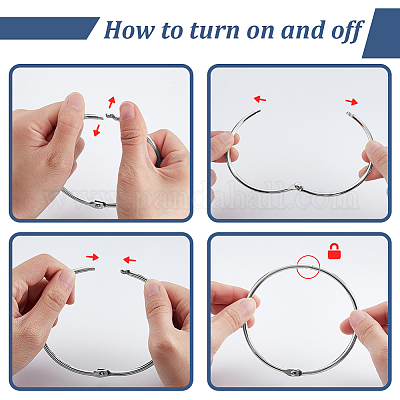 How to turn on and off

www.pandahall.com