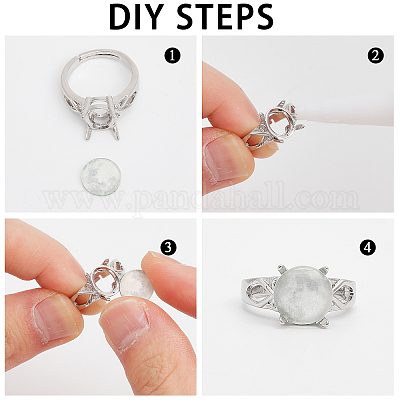 DIY STEPS

1

2

www.pandahall.com

3

4