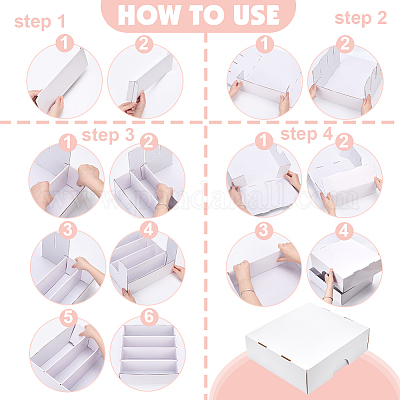 HOW TO USE

step 1

1

2

step 2

1

2

step 3

1

2

3

4

5

6

step 4

1

2

3

4

www.pandahall.com