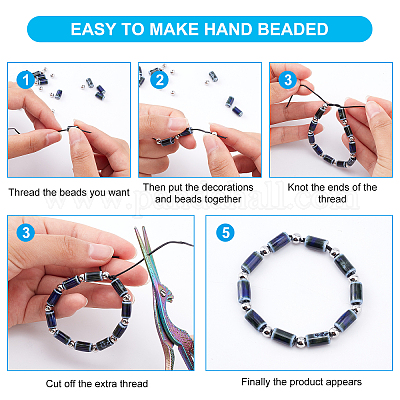 EASY TO MAKE HAND BEADED

1

Thread the beads you want

2

Then put the decorations and beads together

3

Knot the ends of the thread

www.pandahall.com

3

Cut off the extra thread

5

Finally the product appears