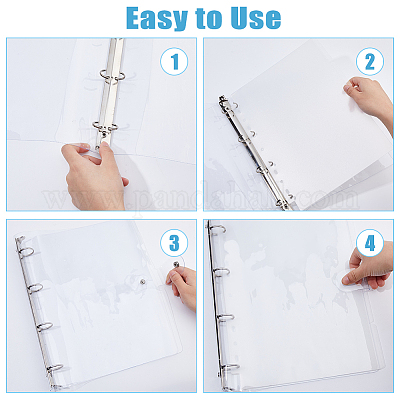 Easy to Use

1

2

www.pandahall.com

3

4