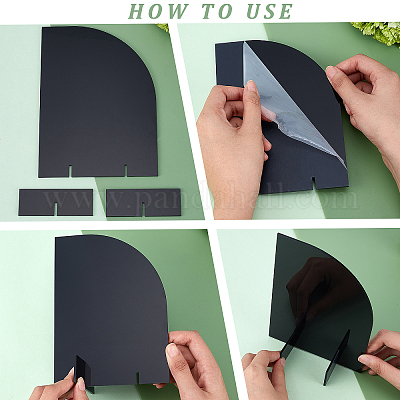 HOW TO USE

www.pandahall.com