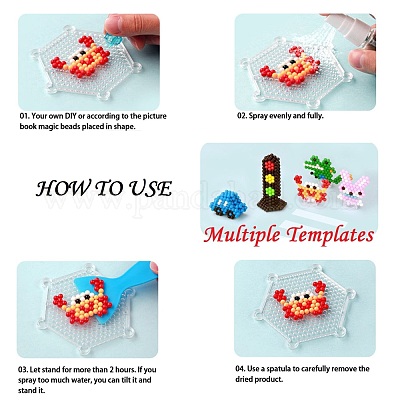 01. Your own DIY or according to the picture book magic beads placed in shape.

02. Spray evenly and fully.

HOW TO USE

www.pandahall.com

Multiple Templates

03. Let stand for more than 2 hours. If you spray too much water, you can tilt it and stand it.

04. Use a spatula to carefully remove the dried product.